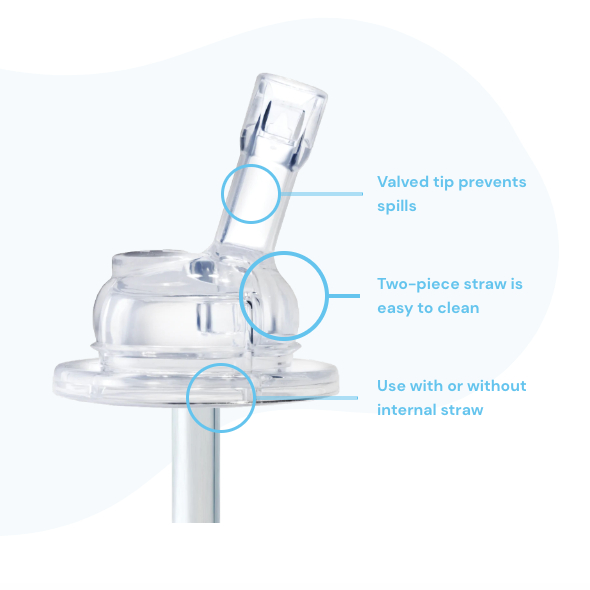 Valved tip prevents spills

Two-piece straw is easy to clean

Use with or without internal straw